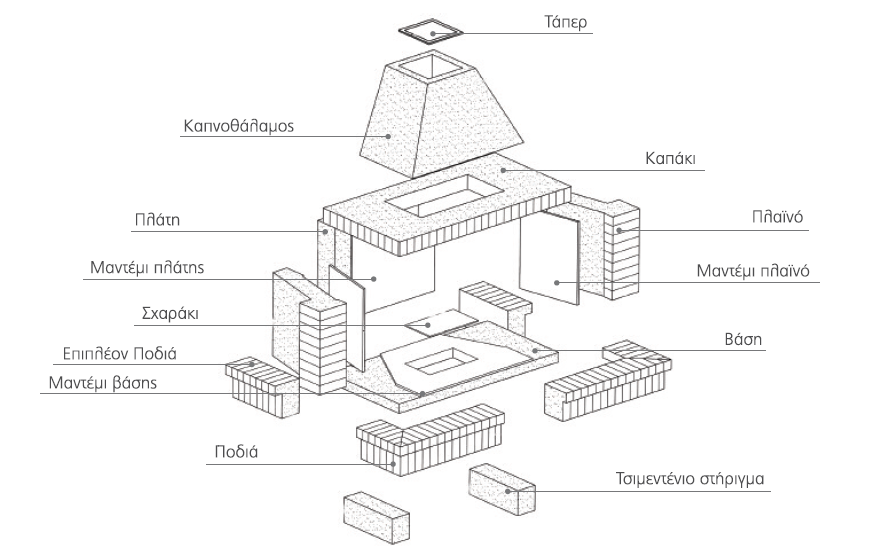 Τάπερ

Καπνοθάλαμος

Καπάκι

Πλάτη

Πλαϊνό

Μαντέμι πλάτης

Μαντέμι πλαϊνό

Σχαράκι

Βάση

Επιπλέον Ποδιά

Μαντέμι βάσης

Ποδιά

Τσιμεντένιο στήριγμα